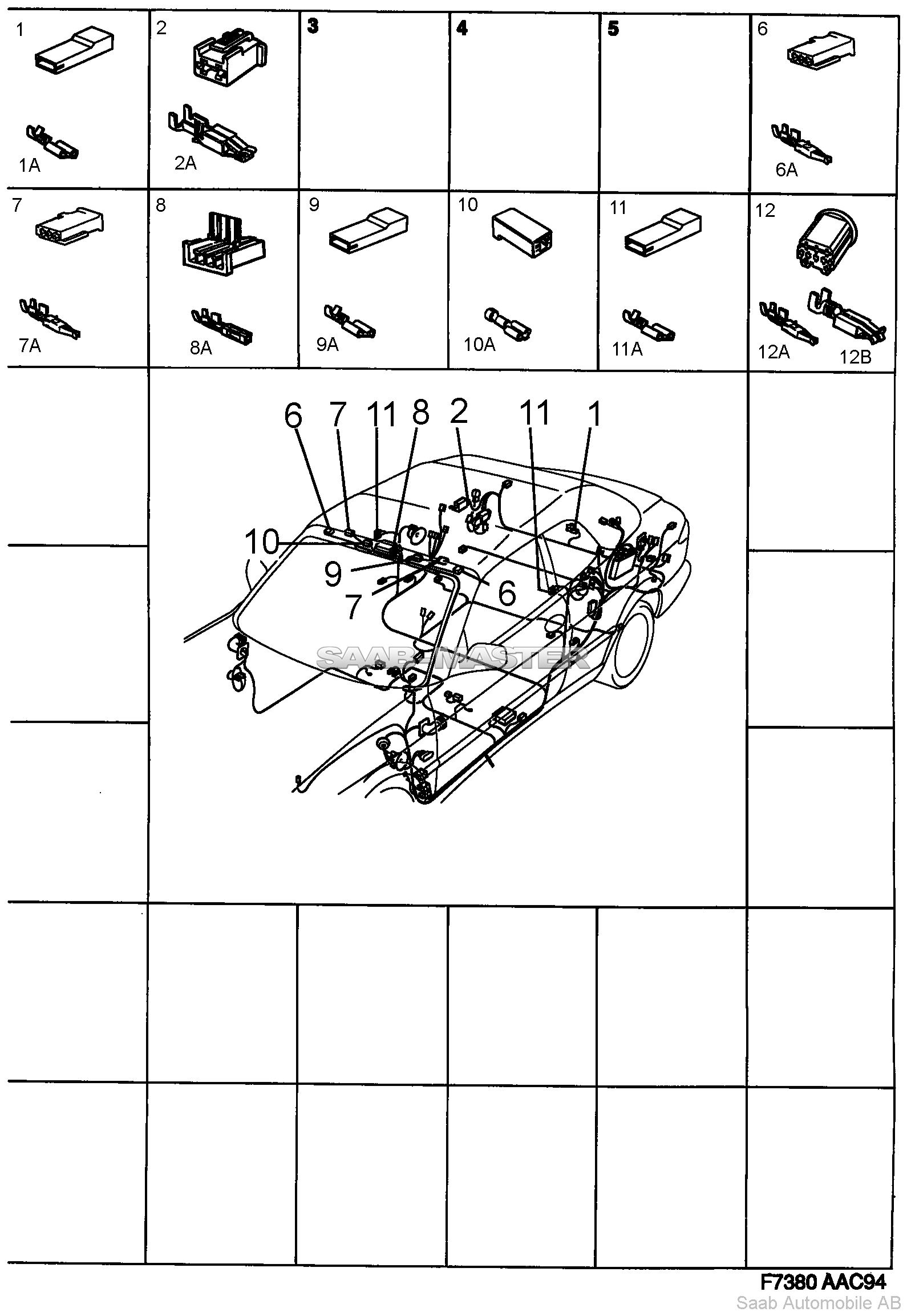 1

1A

2

2A

3

4

5

6

6A

7

7A

8

8A

9

9A

10

10A

11

11A

12

12A

12B

6 7 11 8 2 11 1

10

9

7

6

SAAB-MASTER

F7380 AAC94
Saab Automobile AB