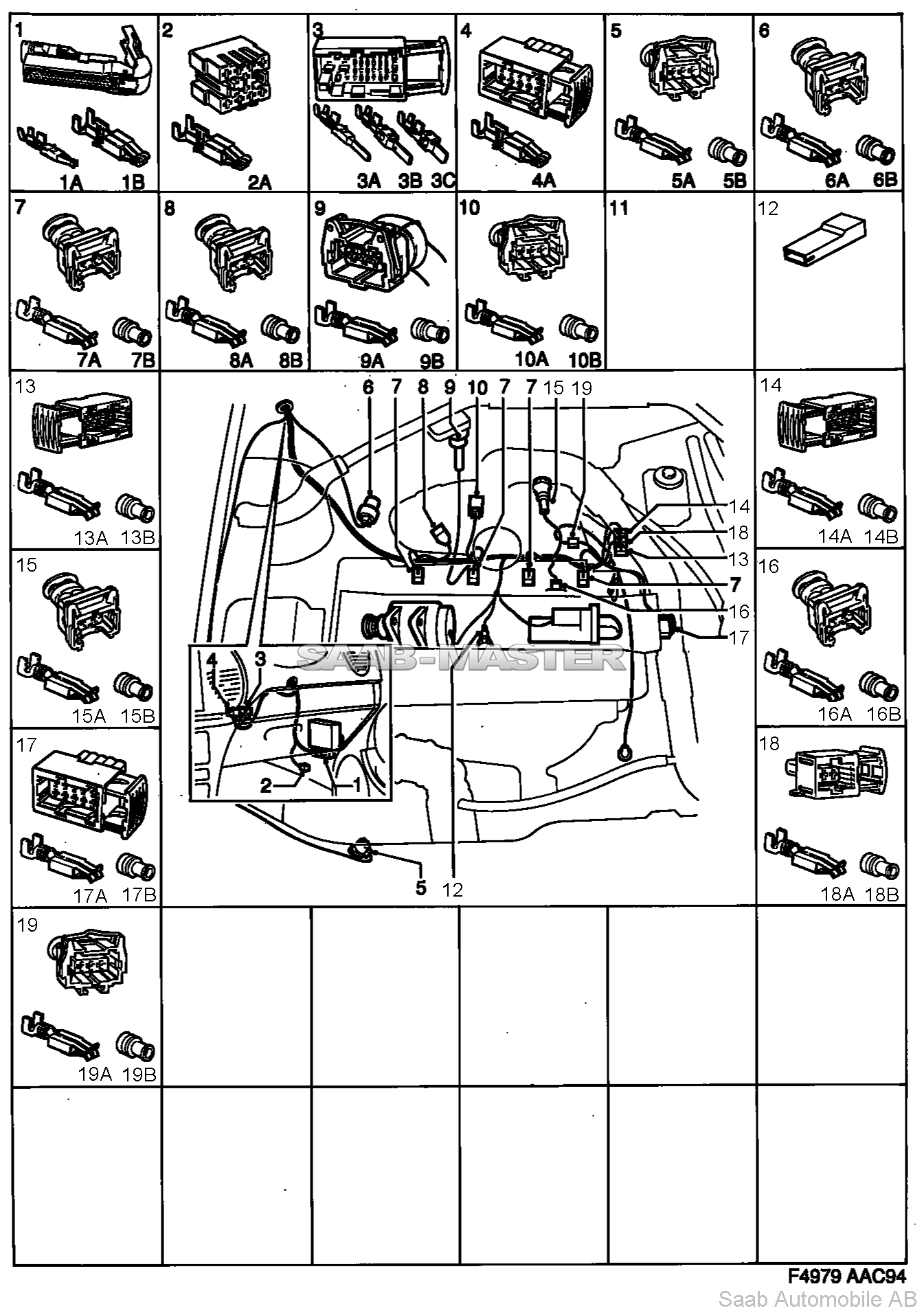 1
1A 1B
2
2A
3
3A 3B 3C
4
4A
5
5A 5B
6
6A 6B
7
7A 7B
8
8A 8B
9
9A 9B
10
10A 10B
11
12
13
13A 13B
6 7 8 9 10 7 7 15 19
14
18
13
7
16
17
4 3
2 1
5 12
SAAB-MASTER
14
14A 14B
15
15A 15B
16
16A 16B
17
17A 17B
18
18A 18B
19
19A 19B
F4979 AAC94
Saab Automobile AB