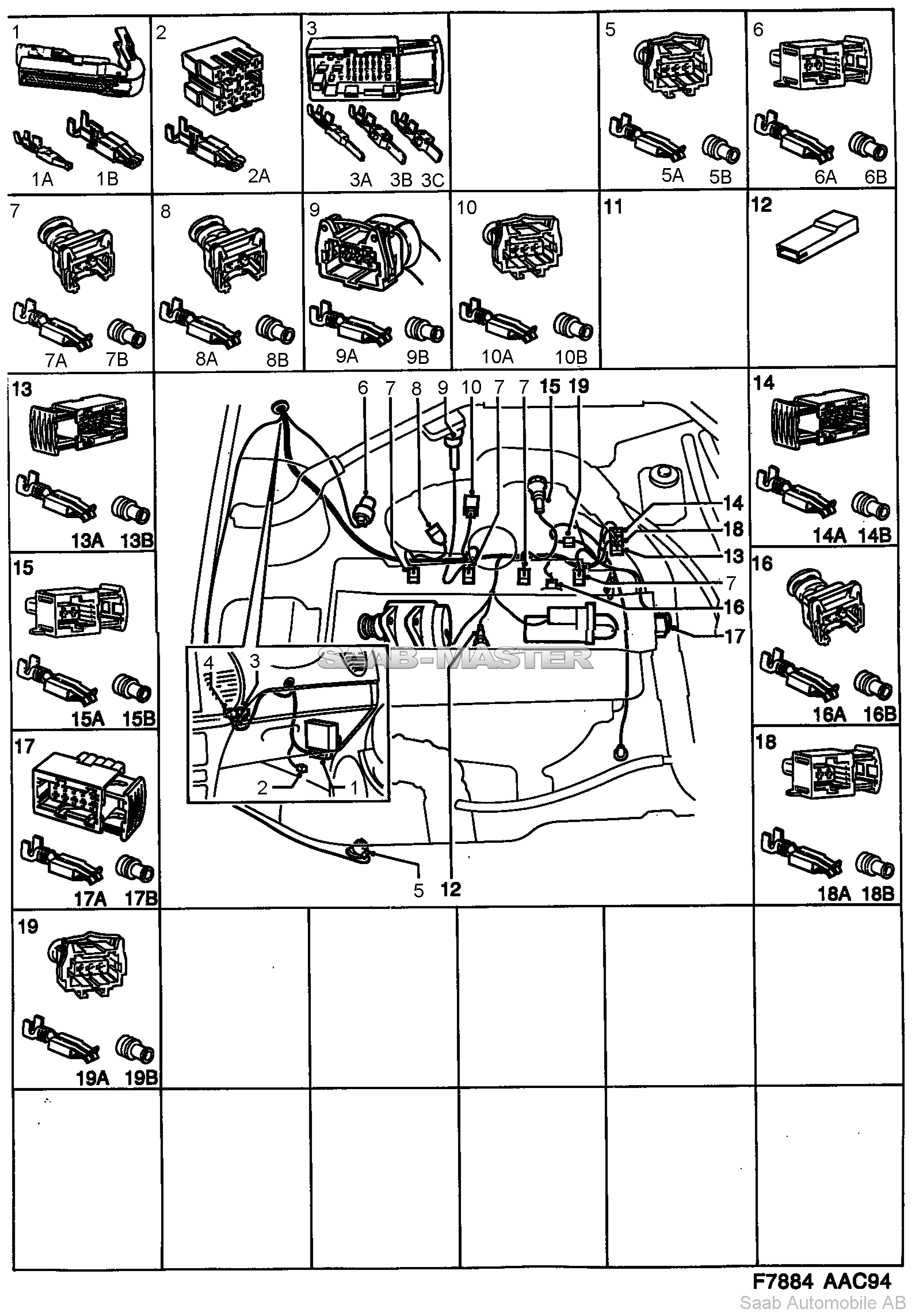 1
1A 1B
2
2A
3
3A 3B 3C
5
5A 5B
6
6A 6B
7
7A 7B
8
8A 8B
9
9A 9B
10
10A 10B
11
12
13
13A 13B
6 7 8 9 10 7 7 15 19
14
18
13
7
16
17
4 3
2 1
5 12
SAAB-MASTER
14
14A 14B
15
15A 15B
16
16A 16B
17
17A 17B
18
18A 18B
19
19A 19B
F7884 AAC94
Saab Automobile AB