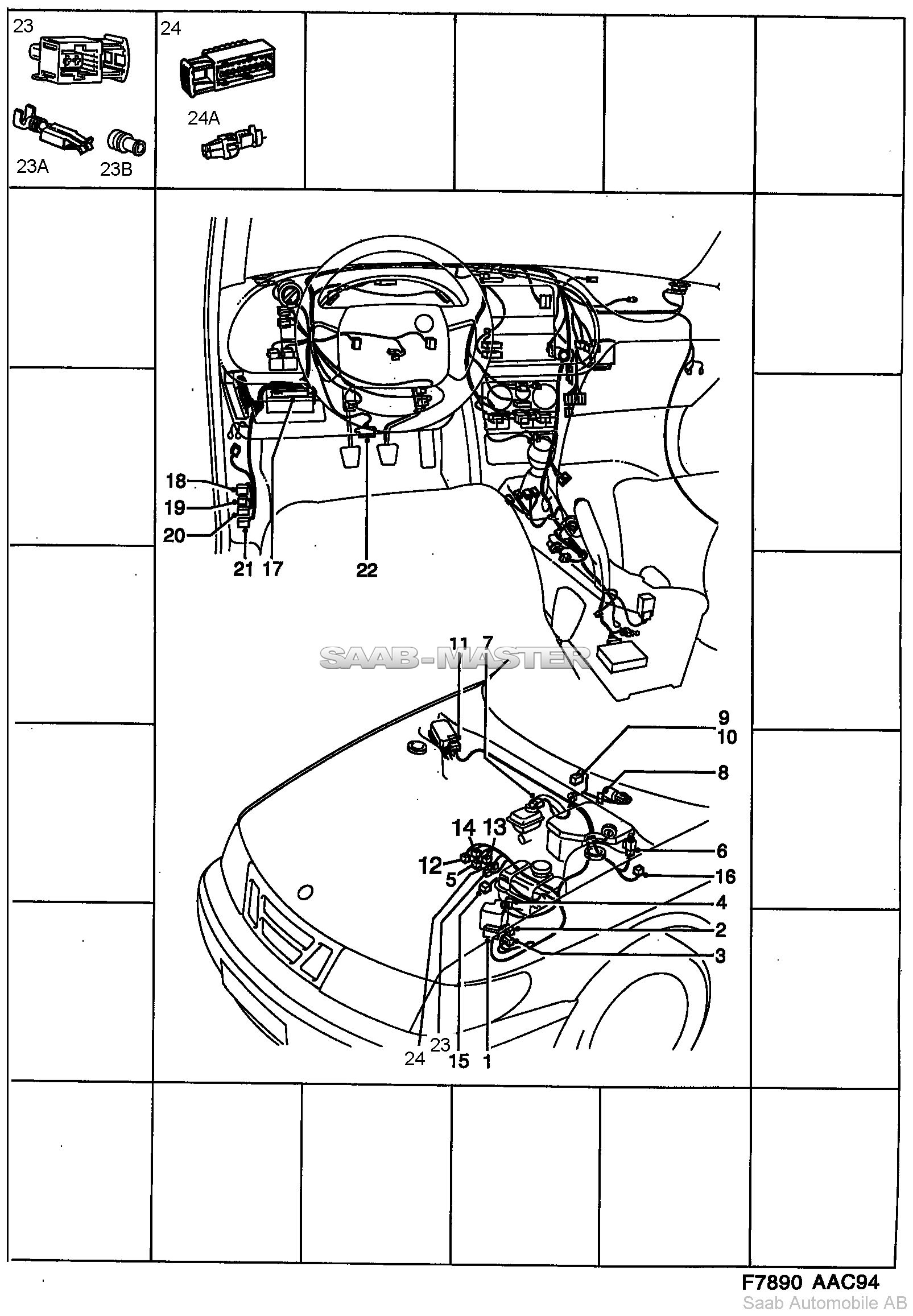 23

23A

23B

24

24A

18

19

20

21 17

22

SAAB-MASTER

11 7

9
10

8

14 13

12

5

6

16

4

2

3

24

23

15

1

F7890 AAC94
Saab Automobile AB