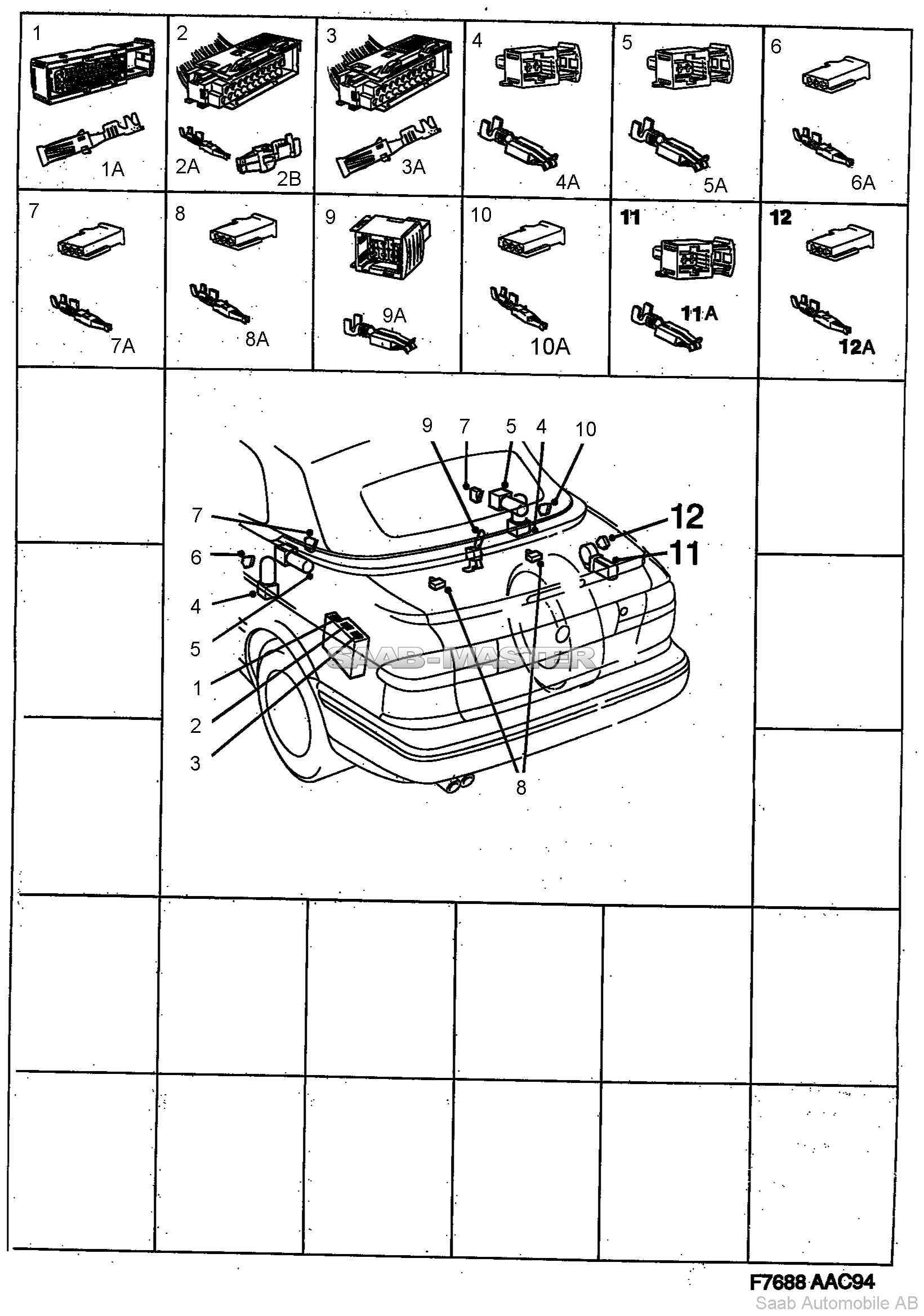 1
1A
2
2A
2B
3
3A
4
4A
5
5A
6
6A
7
7A
8
8A
9
9A
10
10A
11
11A
12
12A

9 7 5 4 10
7
6
4
5
1
2
3
12
11
8
SAAB-MASTER

F7688 AAC94
Saab Automobile AB