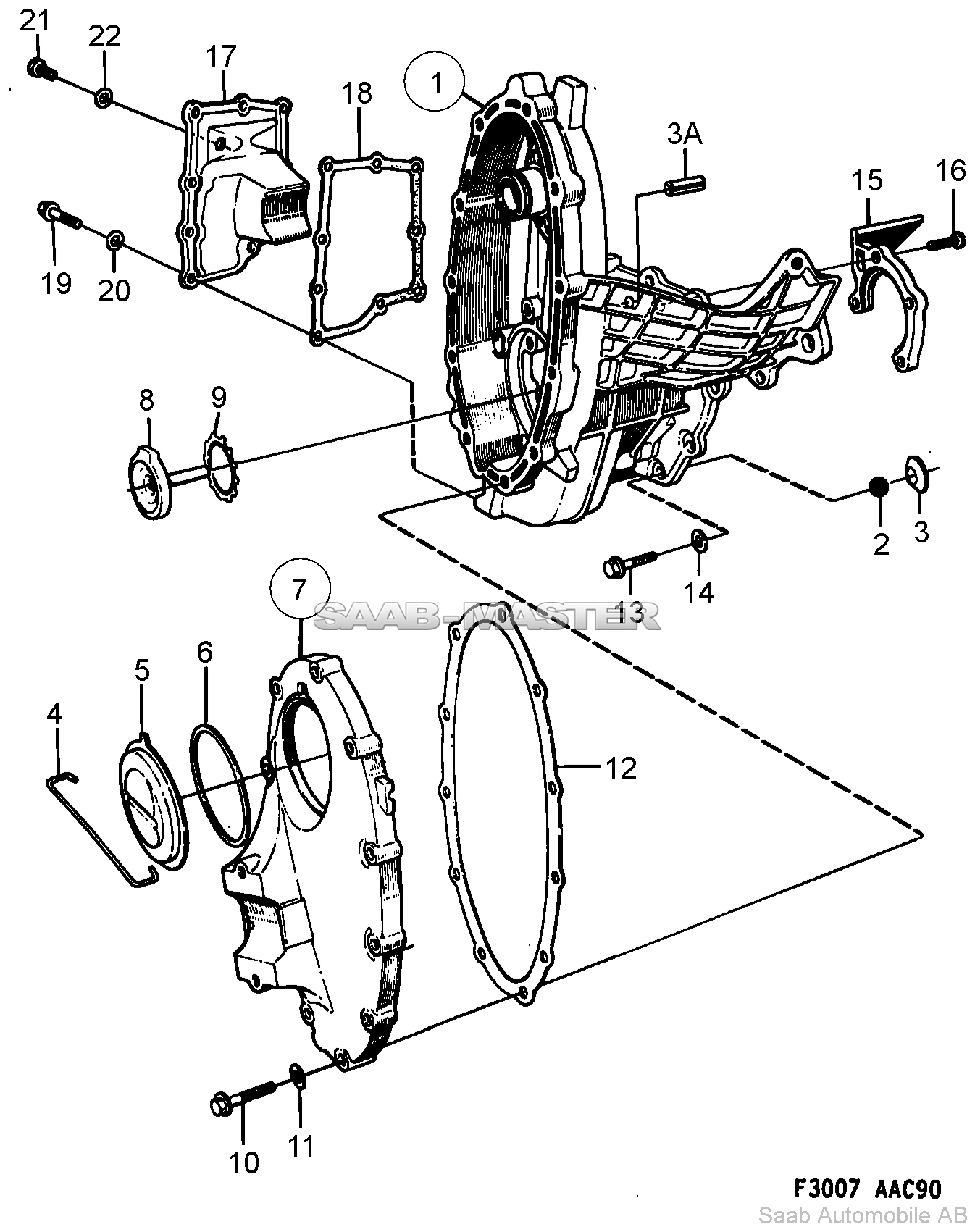 21
22
17
18
1
3A
15
16
19
20
8
9
2
3
13
14
7
SAAB-MASTER
5
6
4
12
10
11
F3007 AAC90
Saab Automobile AB