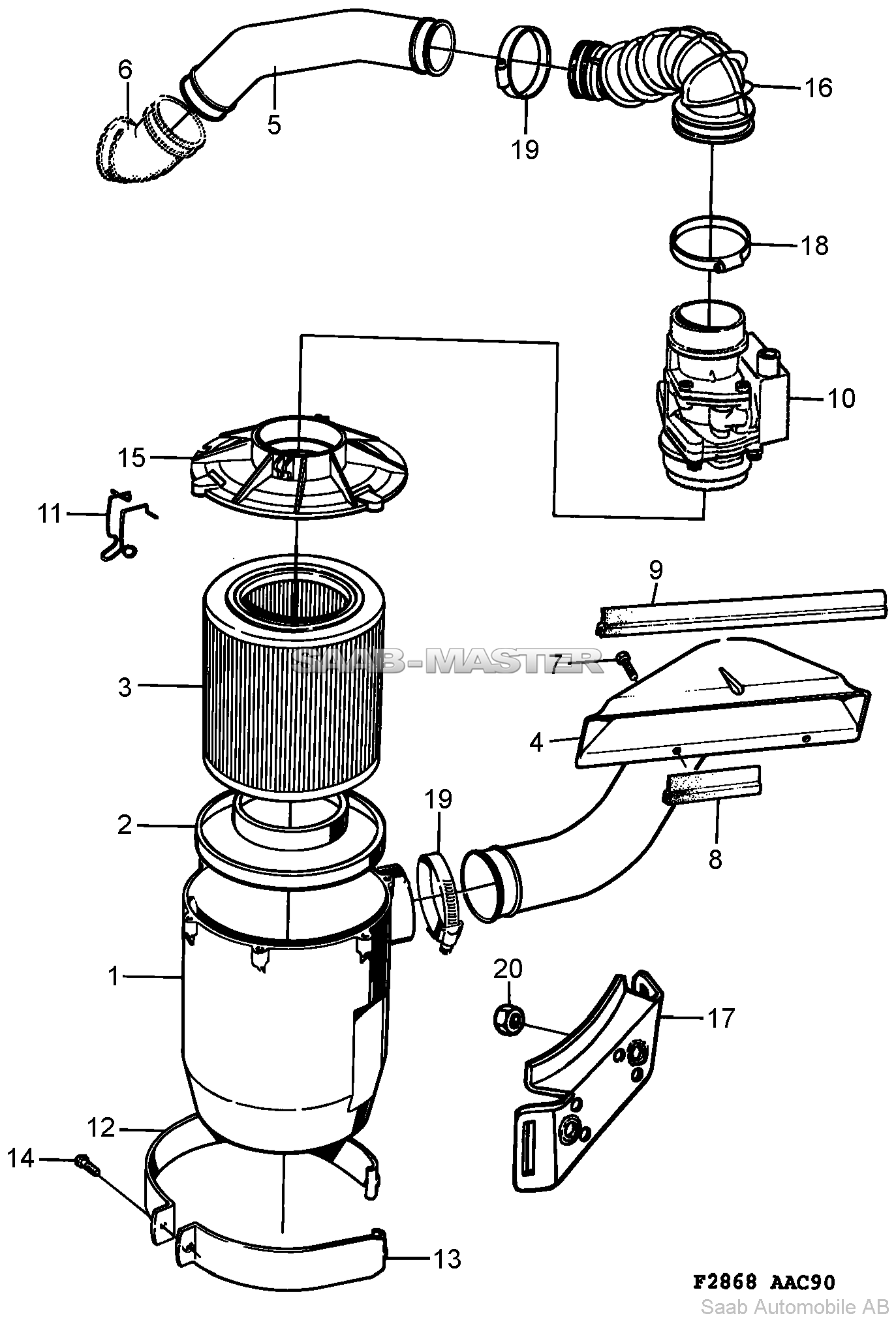 6
5
19
16
18
10
15
11
9
SAAB-MASTER
7
3
4
2
19
8
1
20
17
12
14
13
F2868 AAC90
Saab Automobile AB