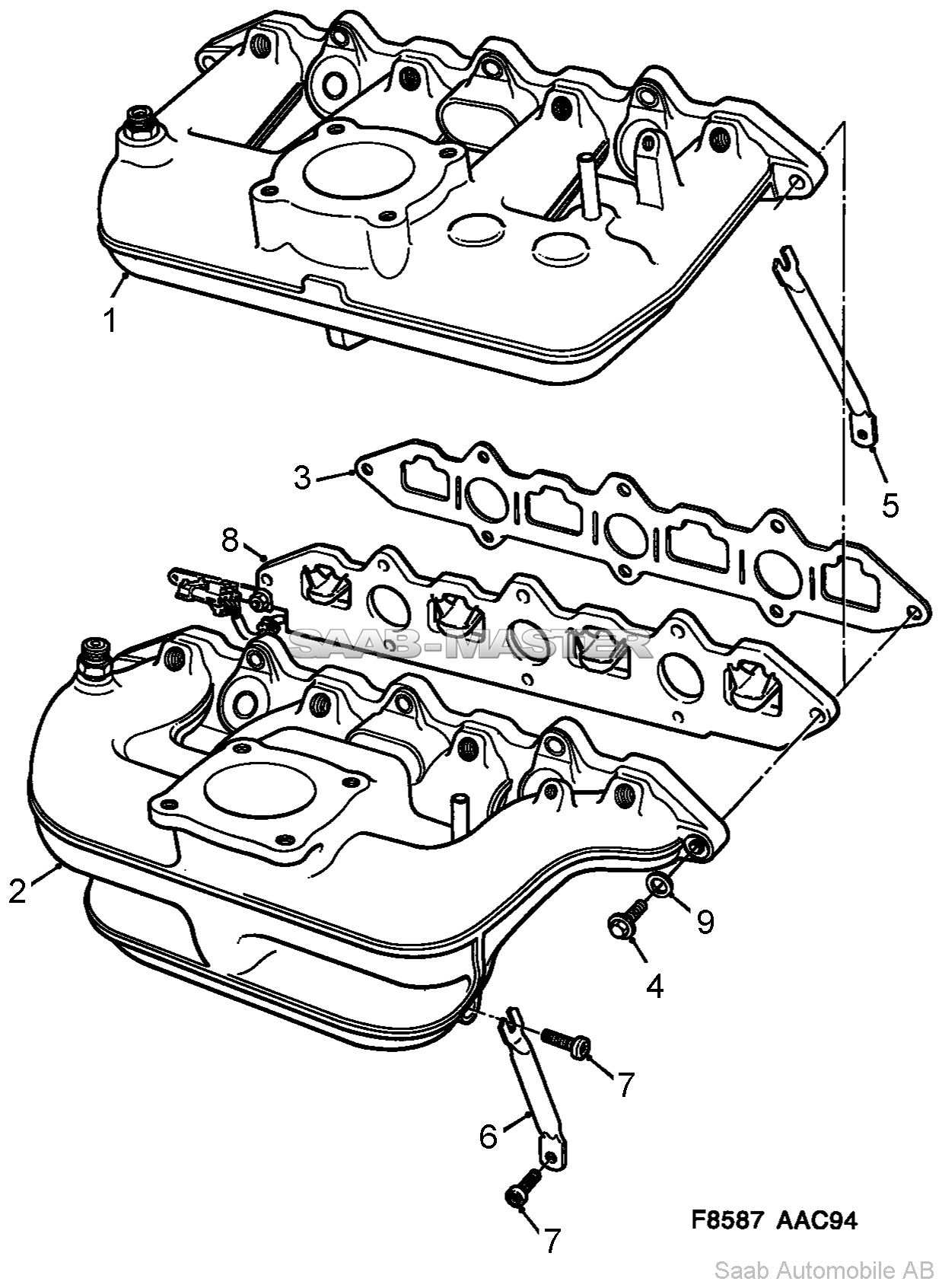 1

5

3

8

SAAB-MASTER

2

9

4

7

6

7

F8587 AAC94

Saab Automobile AB