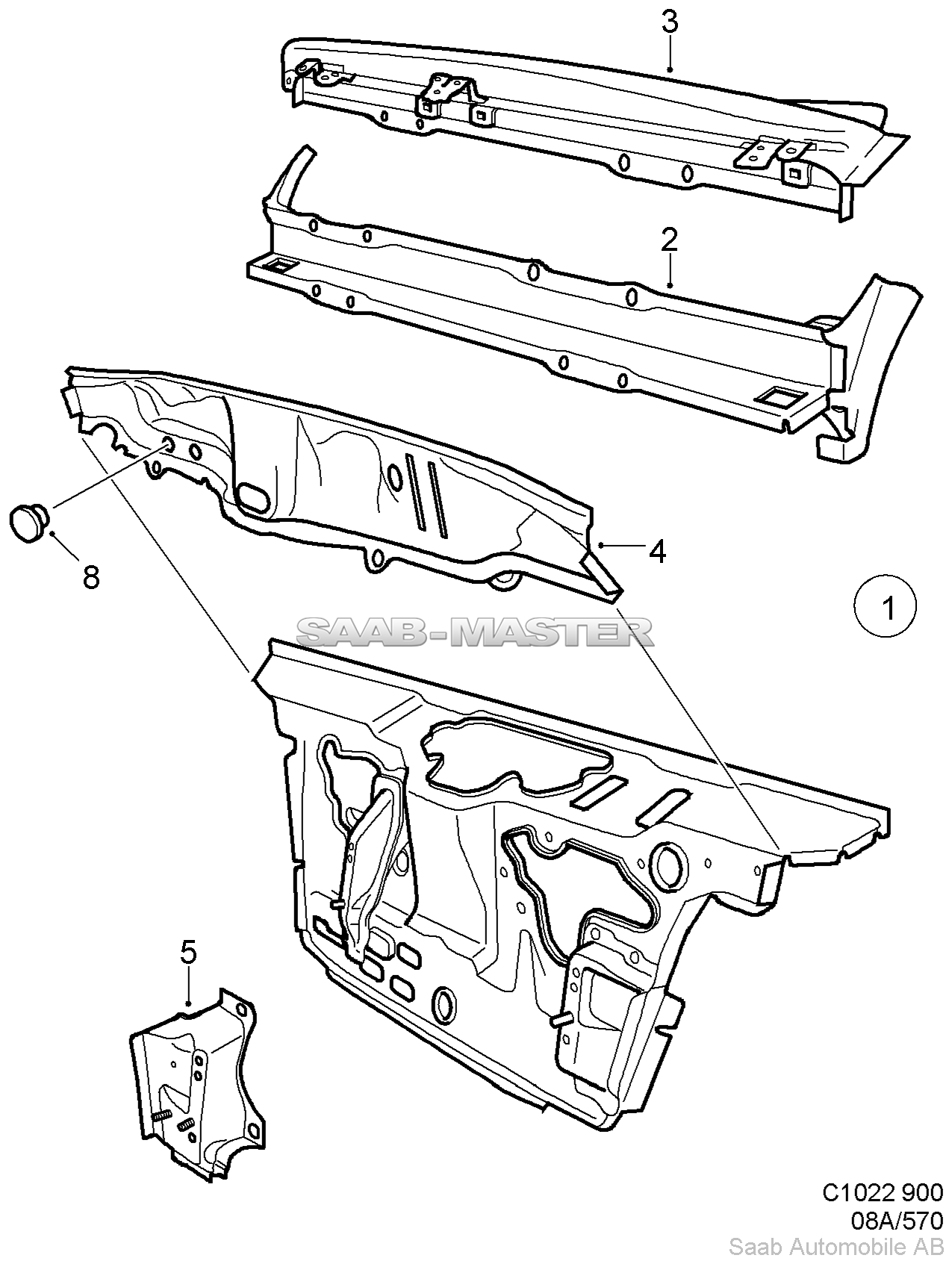 3

2

4

8

1

SAAB-MASTER

5

C1022 900
08A/570
Saab Automobile AB