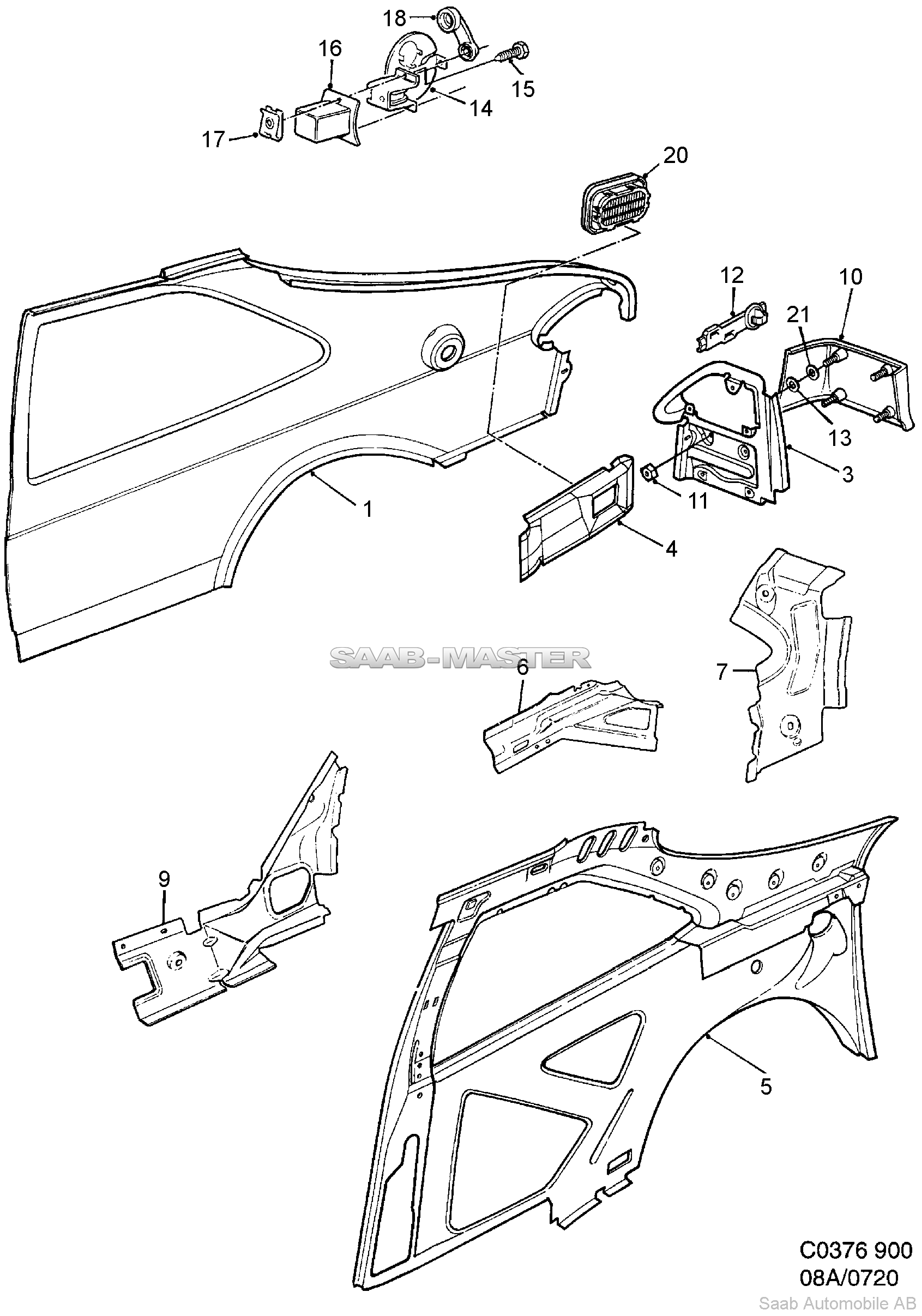 18
16
15
14
17
20
12
10
21
13
3
11
1
4
SAAB-MASTER
6
7
9
5
C0376 900
08A/0720
Saab Automobile AB