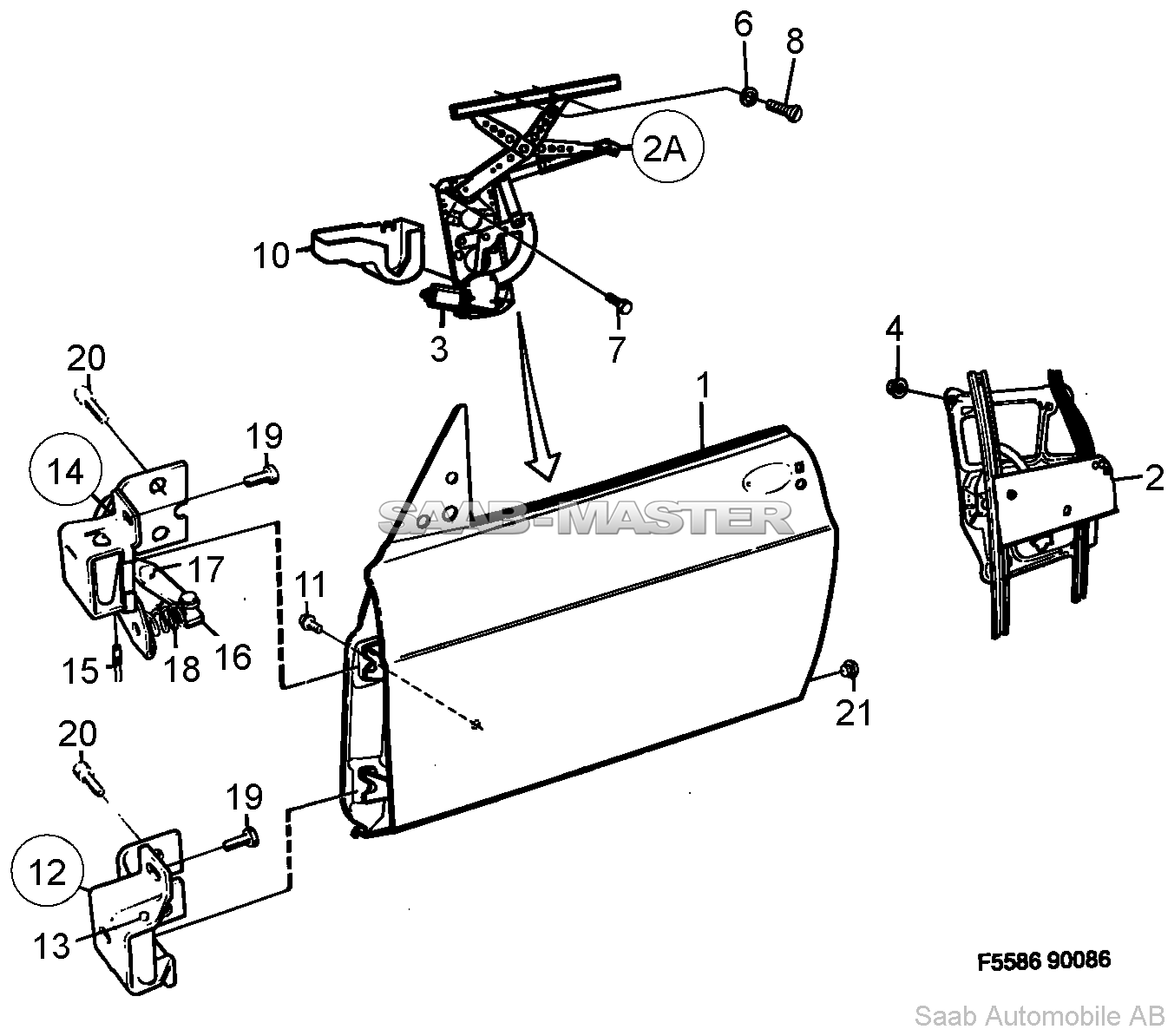 6
8
2A
10
3
7
4
1
2
20
19
14
SAAB-MASTER
17
11
15
18
16
21
20
19
12
13
F5586 90086
Saab Automobile AB