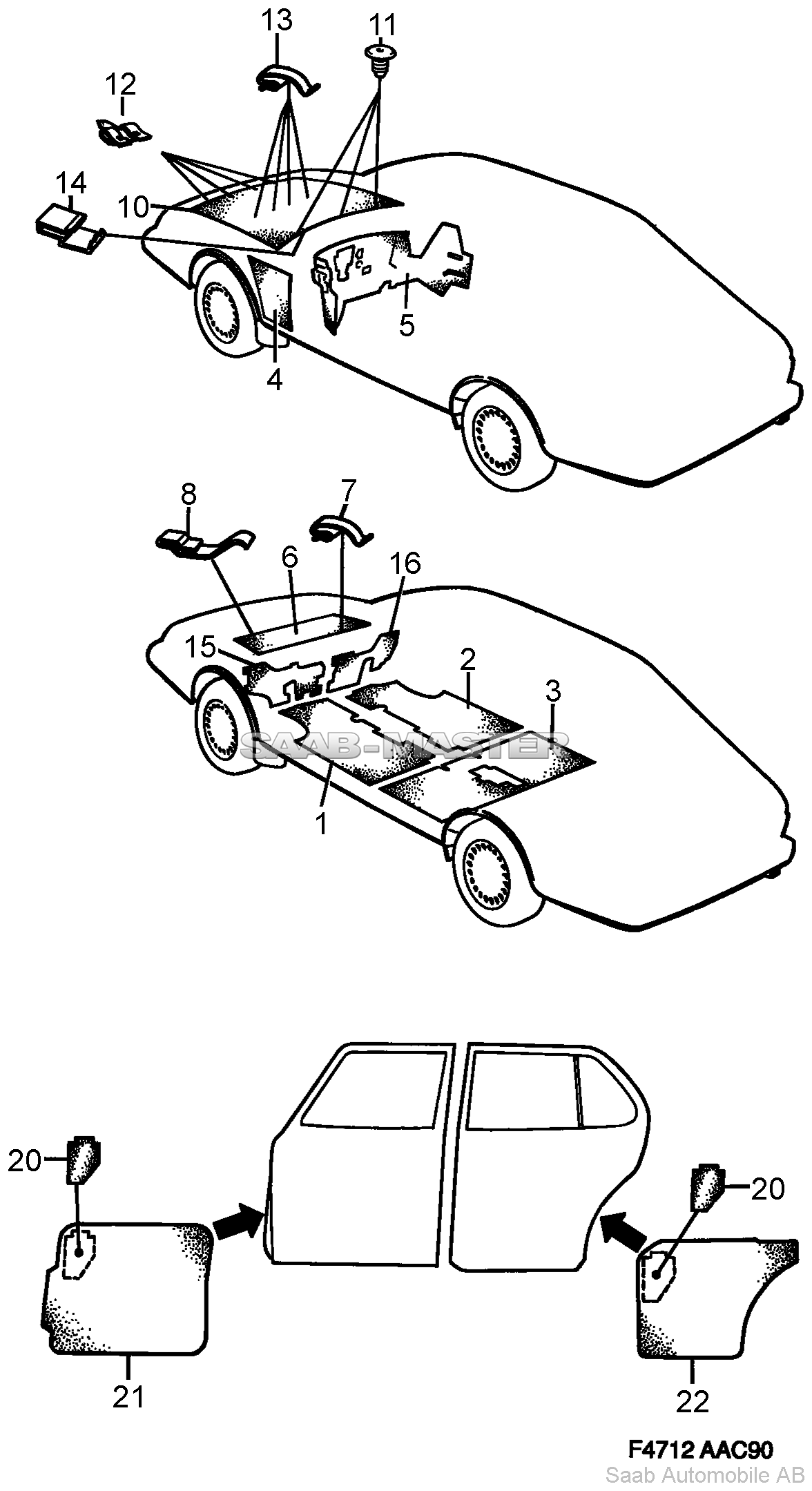 13
11
12
14
10
5
4
8
7
6
16
15
2
3
SAAB-MASTER
1
20
20
21
22
F4712 AAC90
Saab Automobile AB