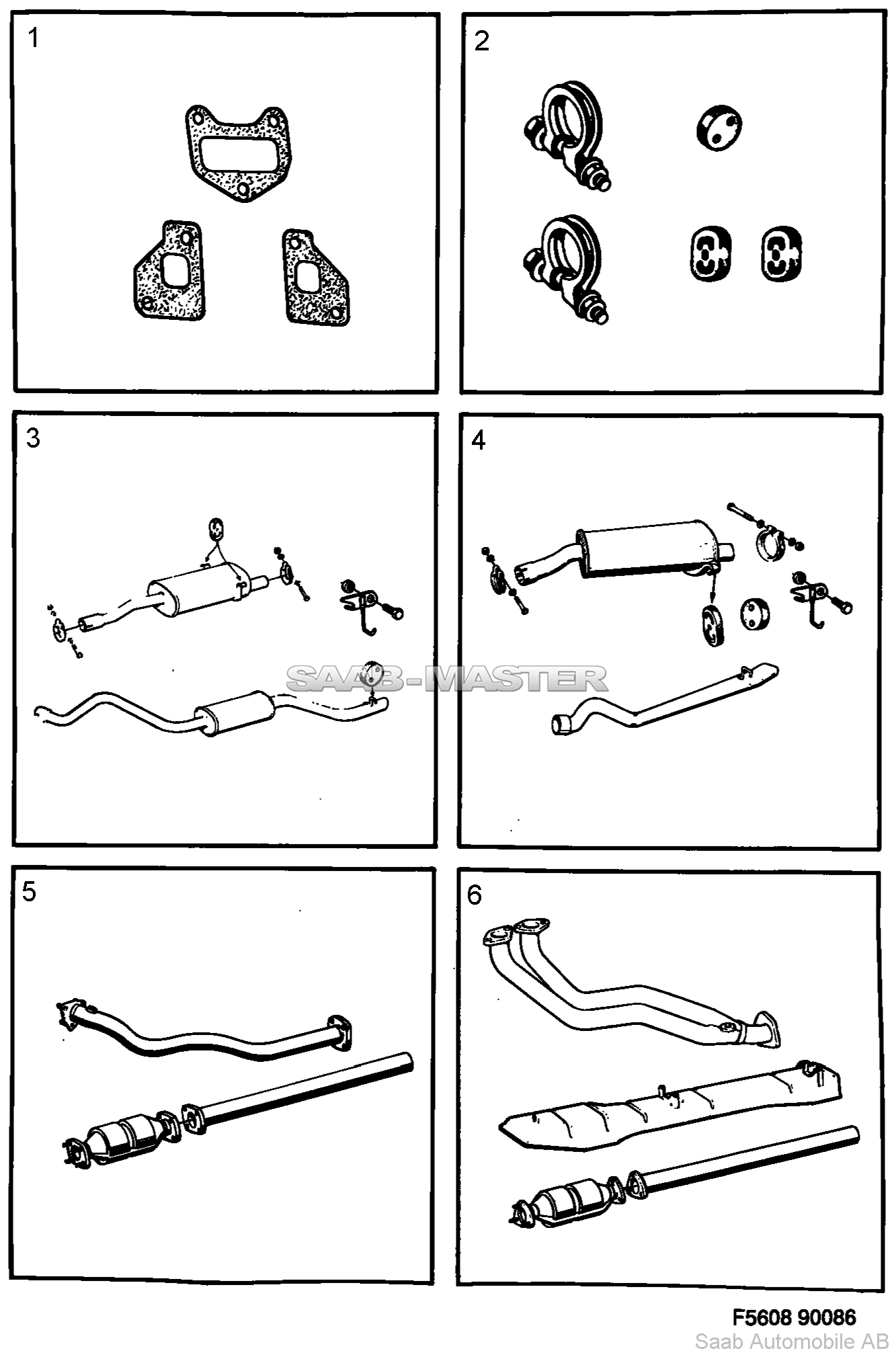 1

2

3

4

SAAB-MASTER

5

6

F5608 90086
Saab Automobile AB