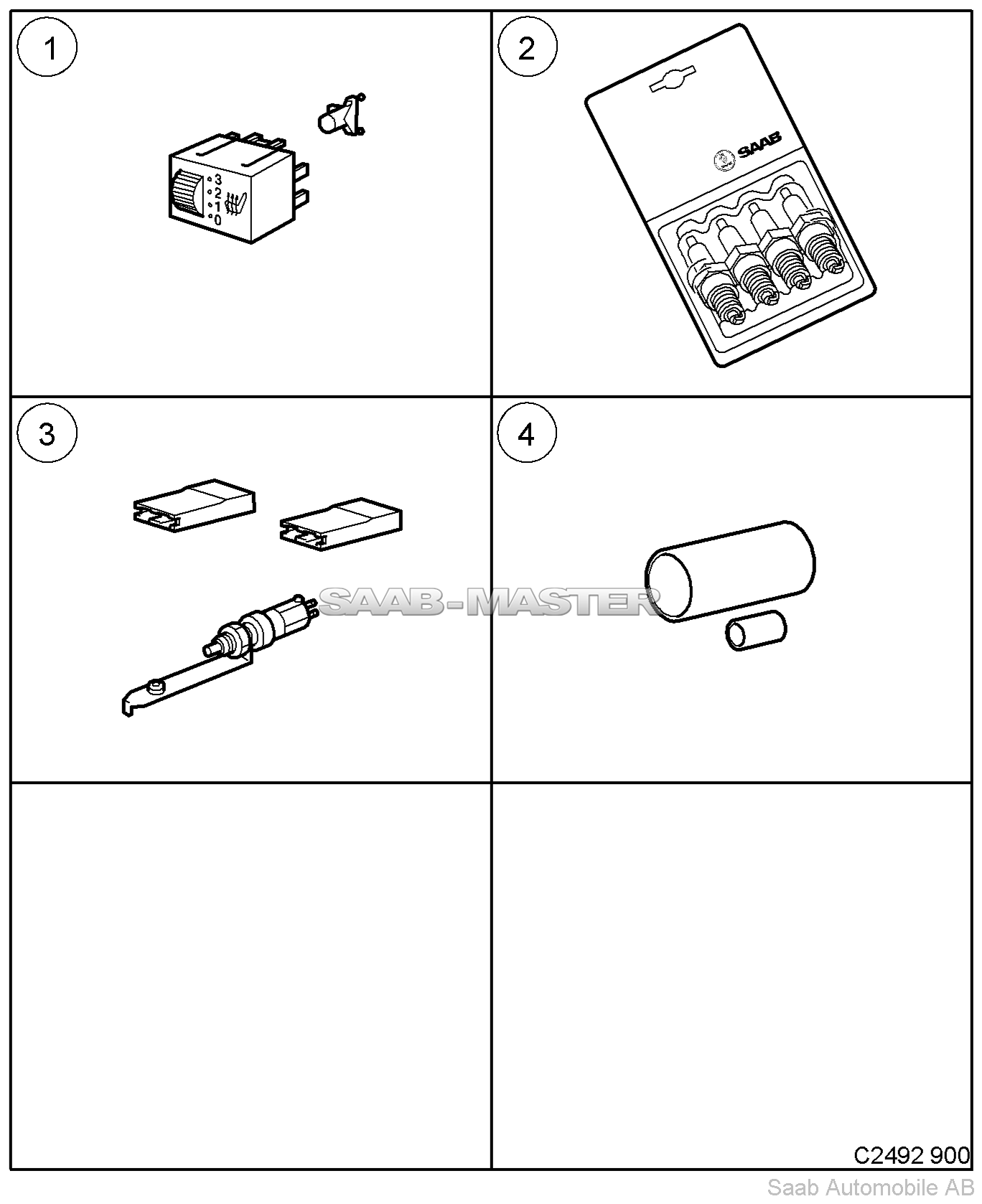 1

3
2
1
0

2

SAAB

3

SAAB-MASTER

4

C2492 900

Saab Automobile AB