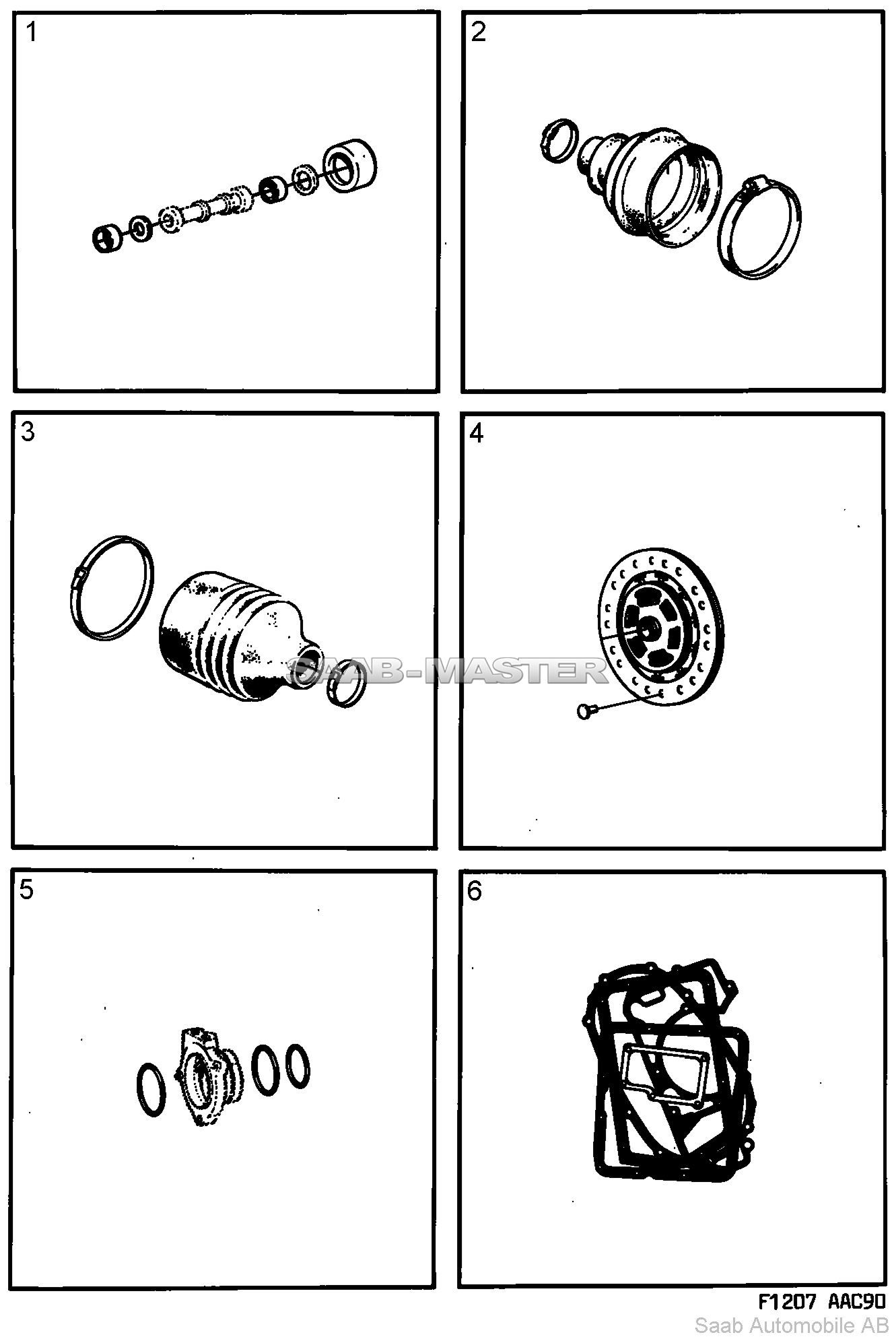 1

2

3

4

SAAB-MASTER

5

6

F1207 AAC90

Saab Automobile AB