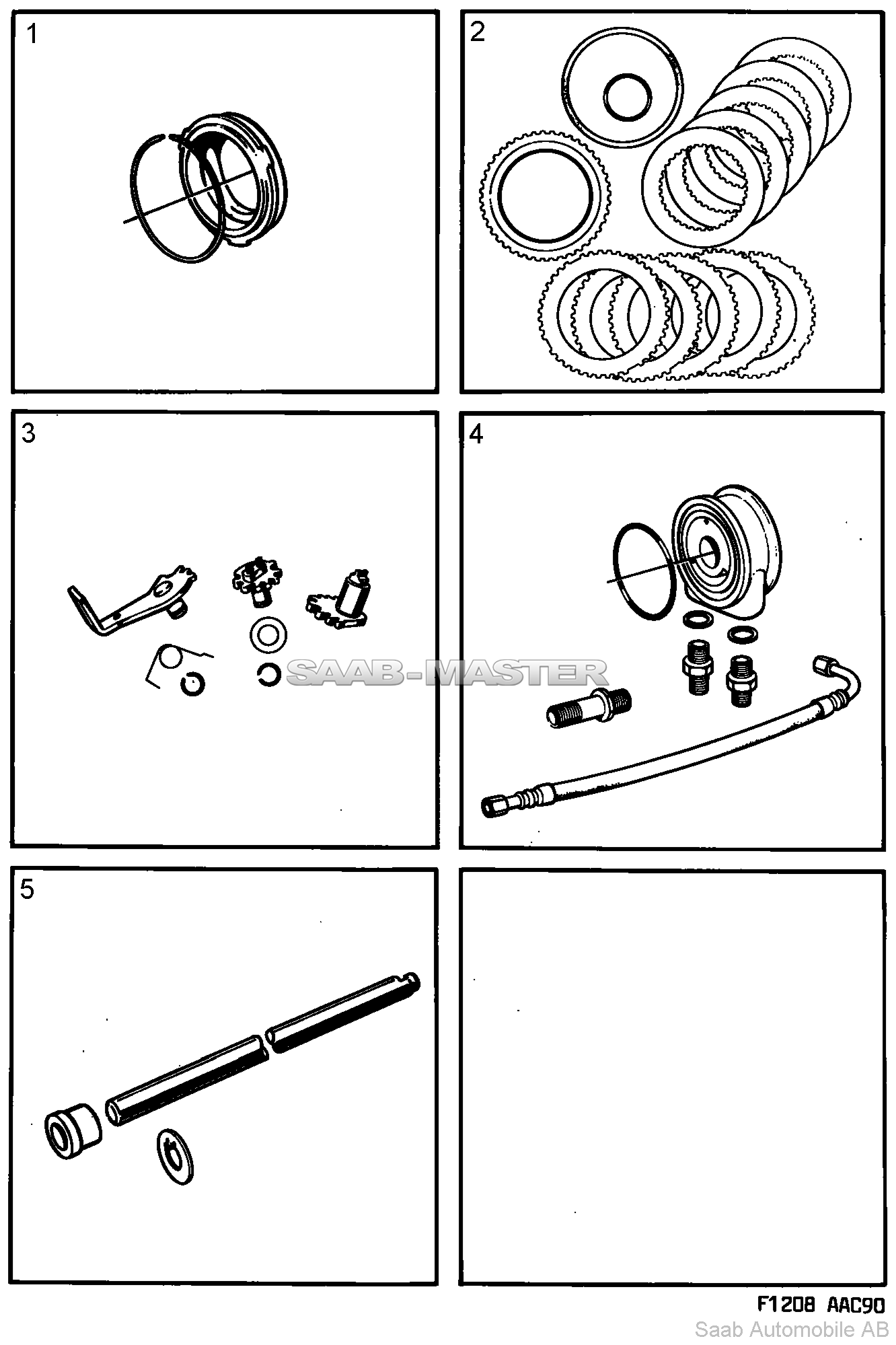 1

2

3

4

SAAB-MASTER

5

F1208 AAC90

Saab Automobile AB