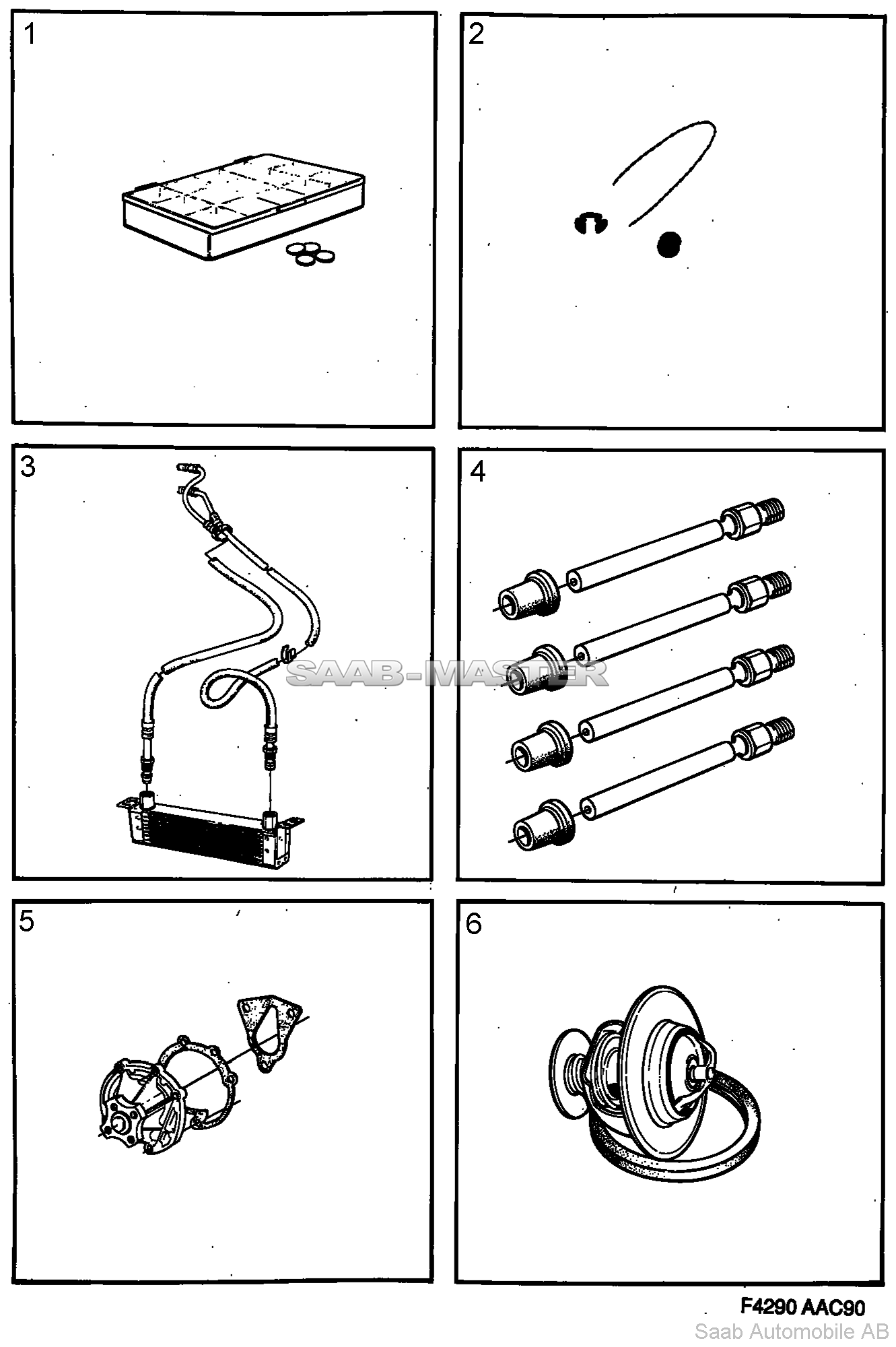 1

2

3

4

SAAB-MASTER

5

6

F4290 AAC90

Saab Automobile AB