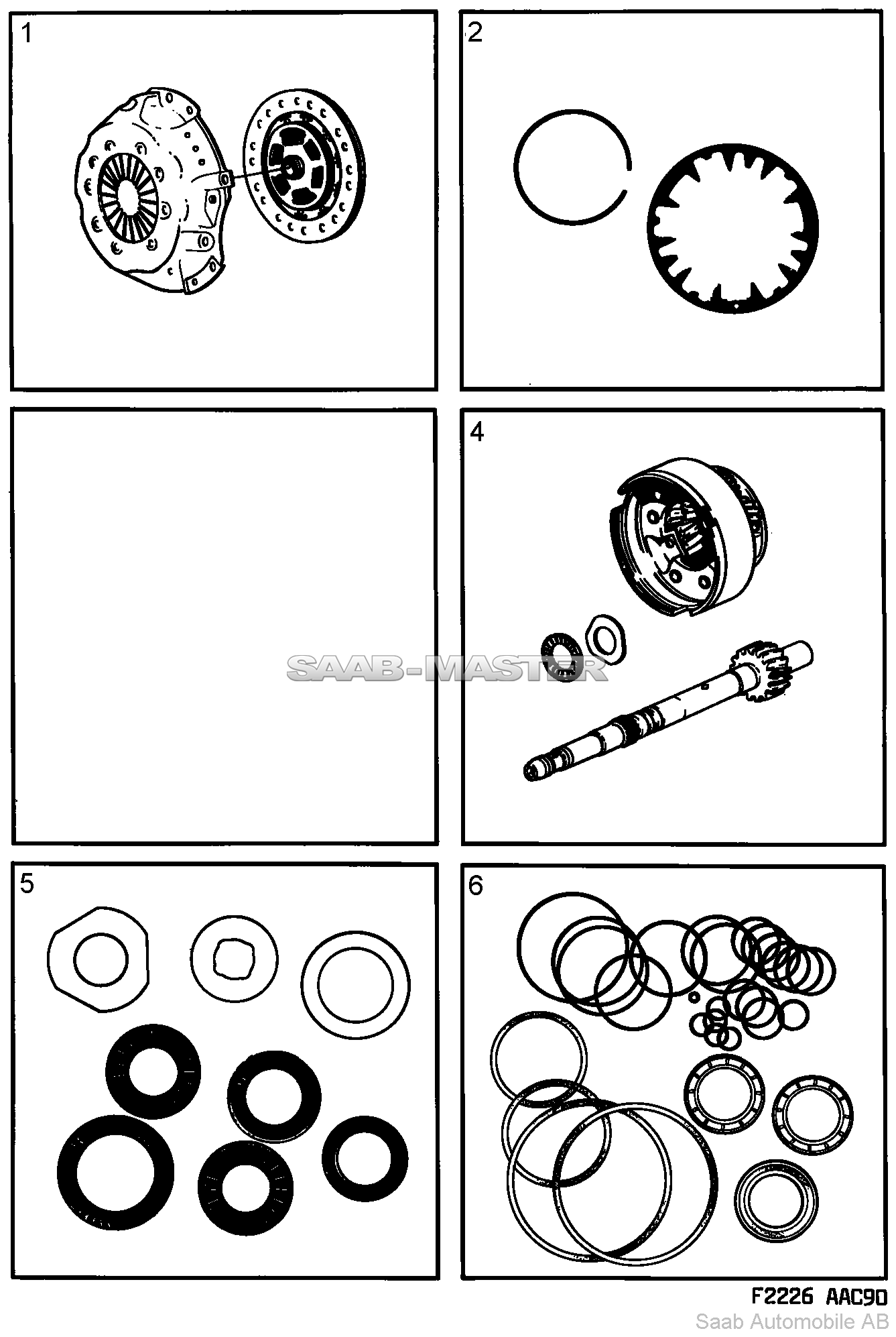 1

2

4

SAAB-MASTER

5

6

F2226 AAC90

Saab Automobile AB