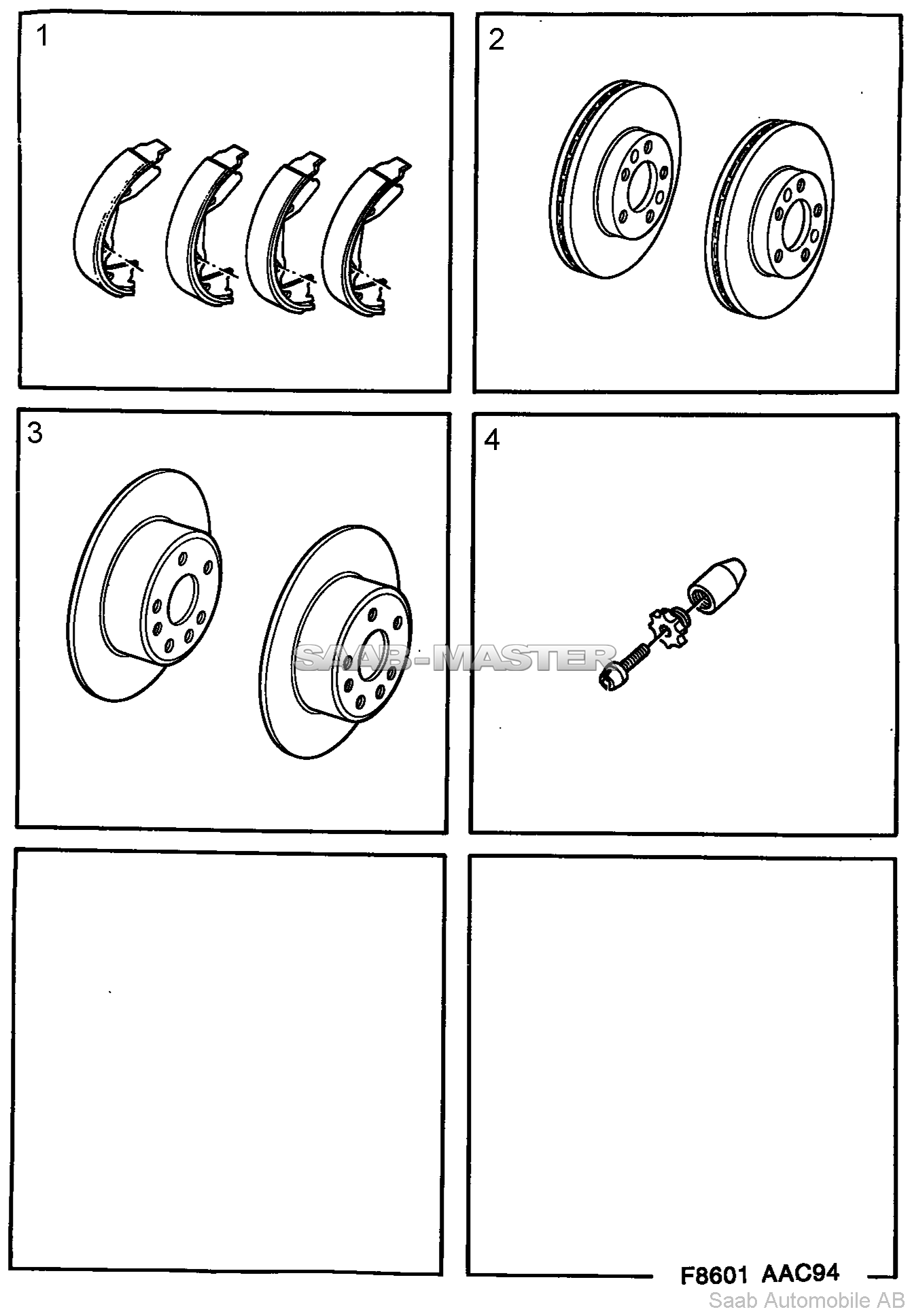 1

2

3

4

SAAB-MASTER

F8601 AAC94

Saab Automobile AB