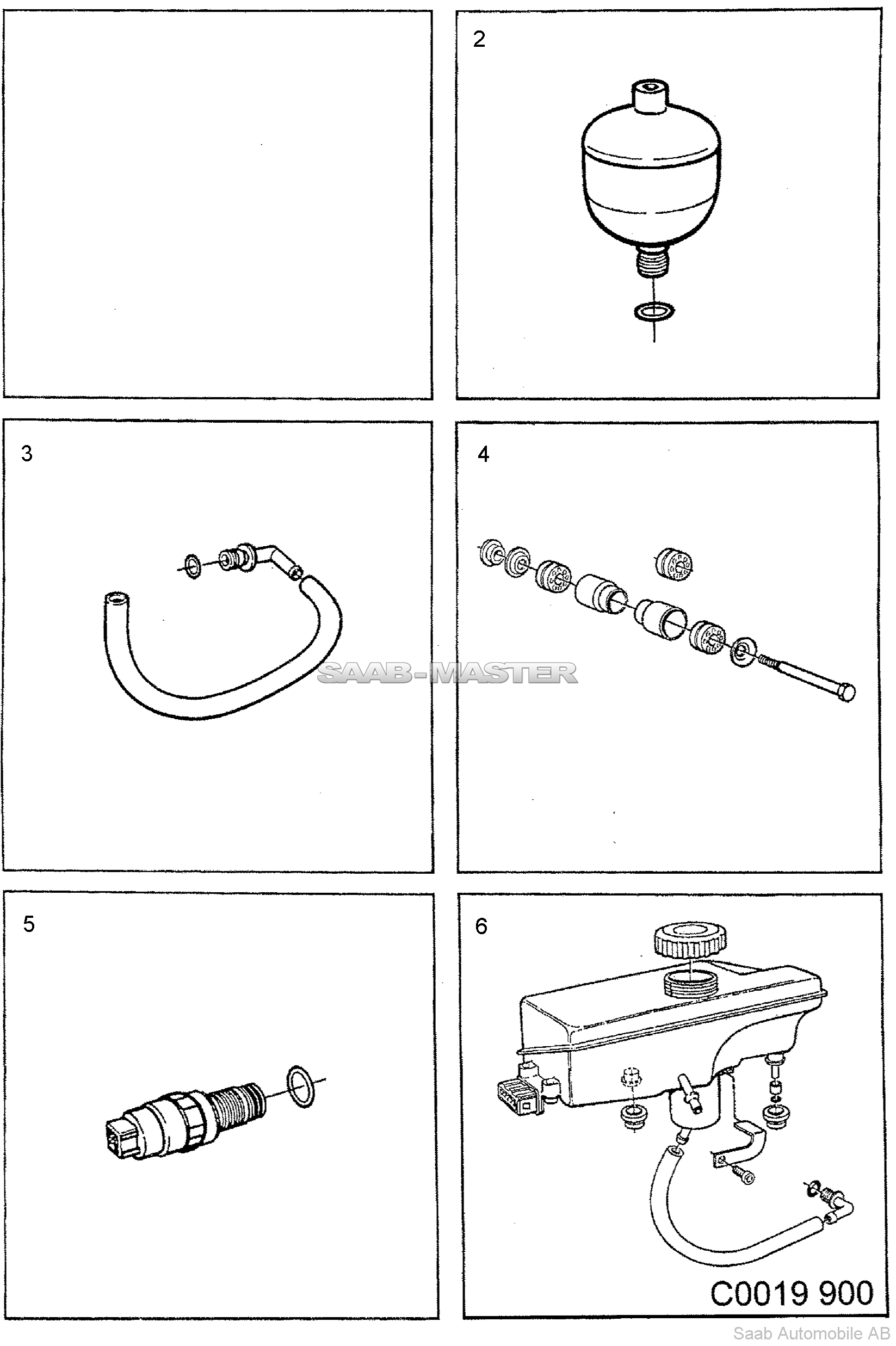 2

3

4

SAAB-MASTER

5

6

C0019 900

Saab Automobile AB