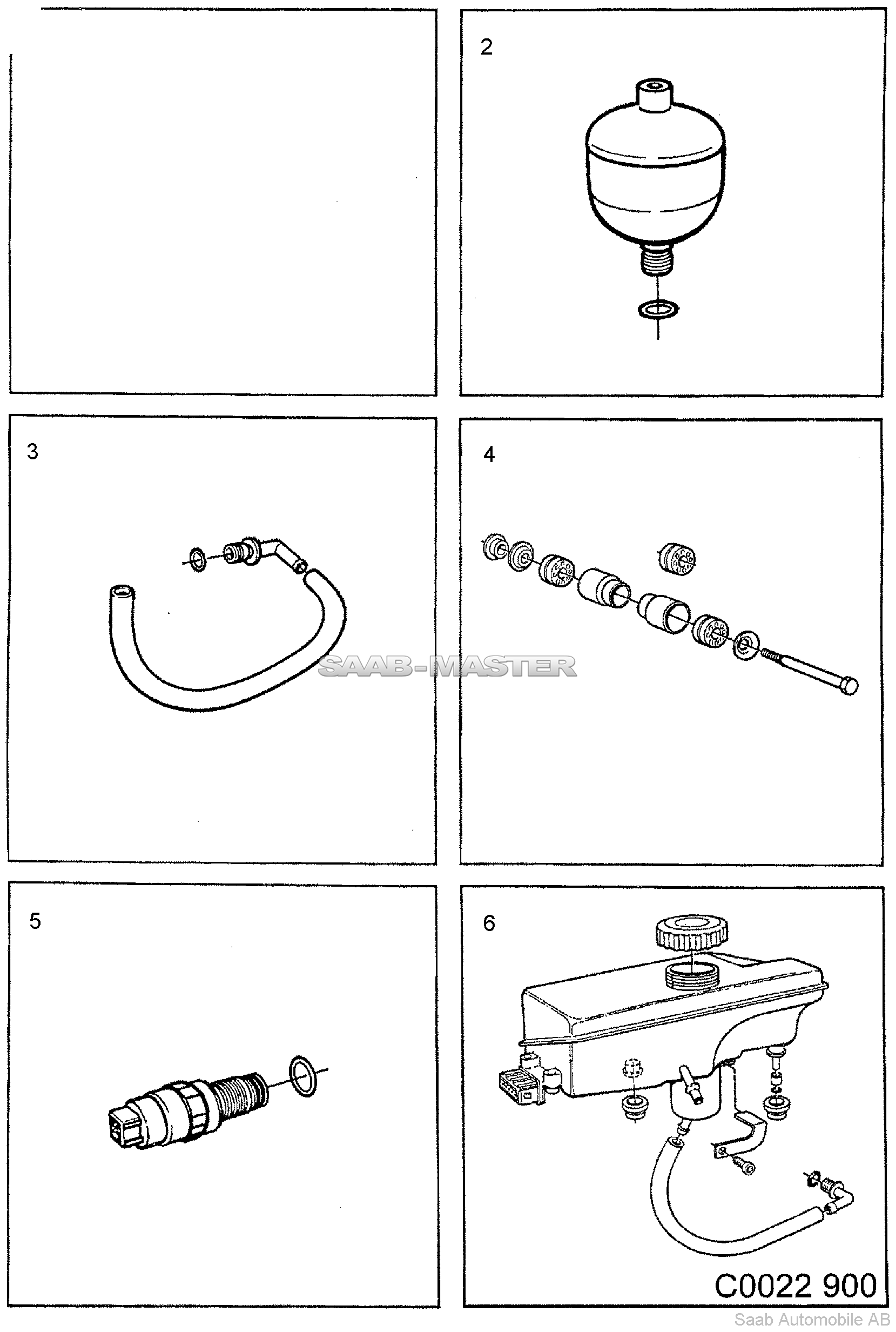 2

3

4

SAAB-MASTER

5

6

C0022 900

Saab Automobile AB