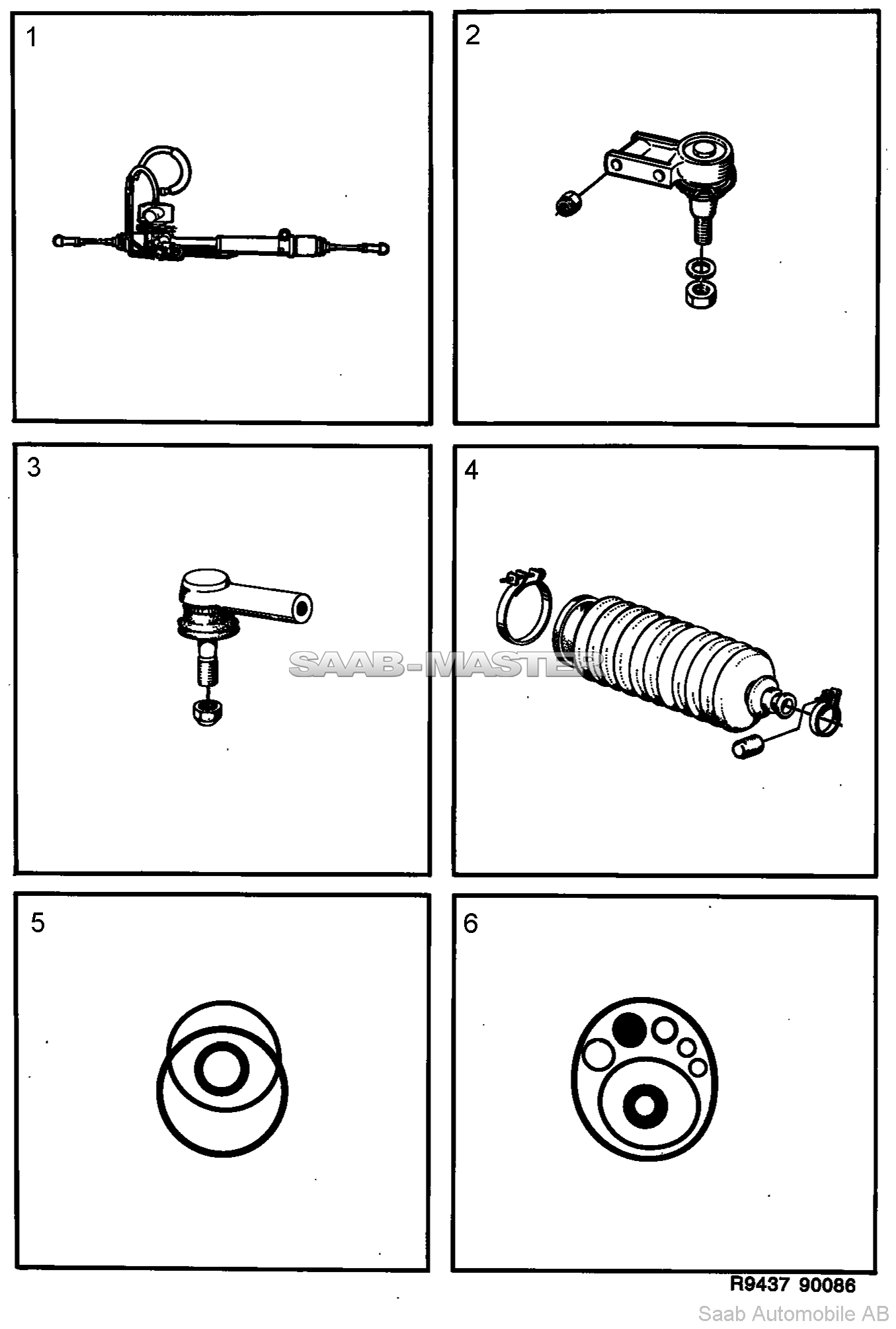 1

2

3

4

SAAB-MASTER

5

6

R9437 90086

Saab Automobile AB