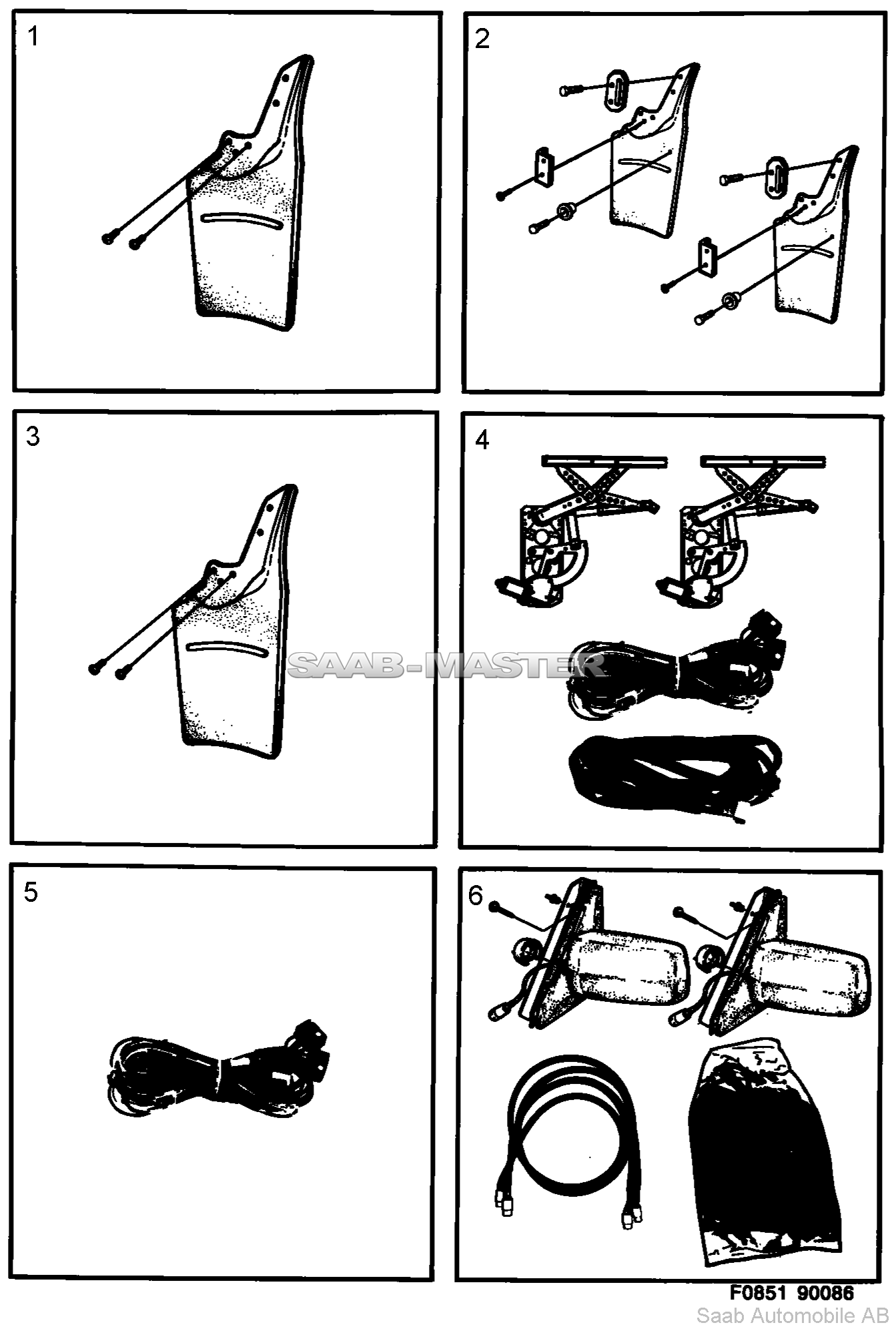 1

2

3

4

SAAB-MASTER

5

6

F0851 90086

Saab Automobile AB