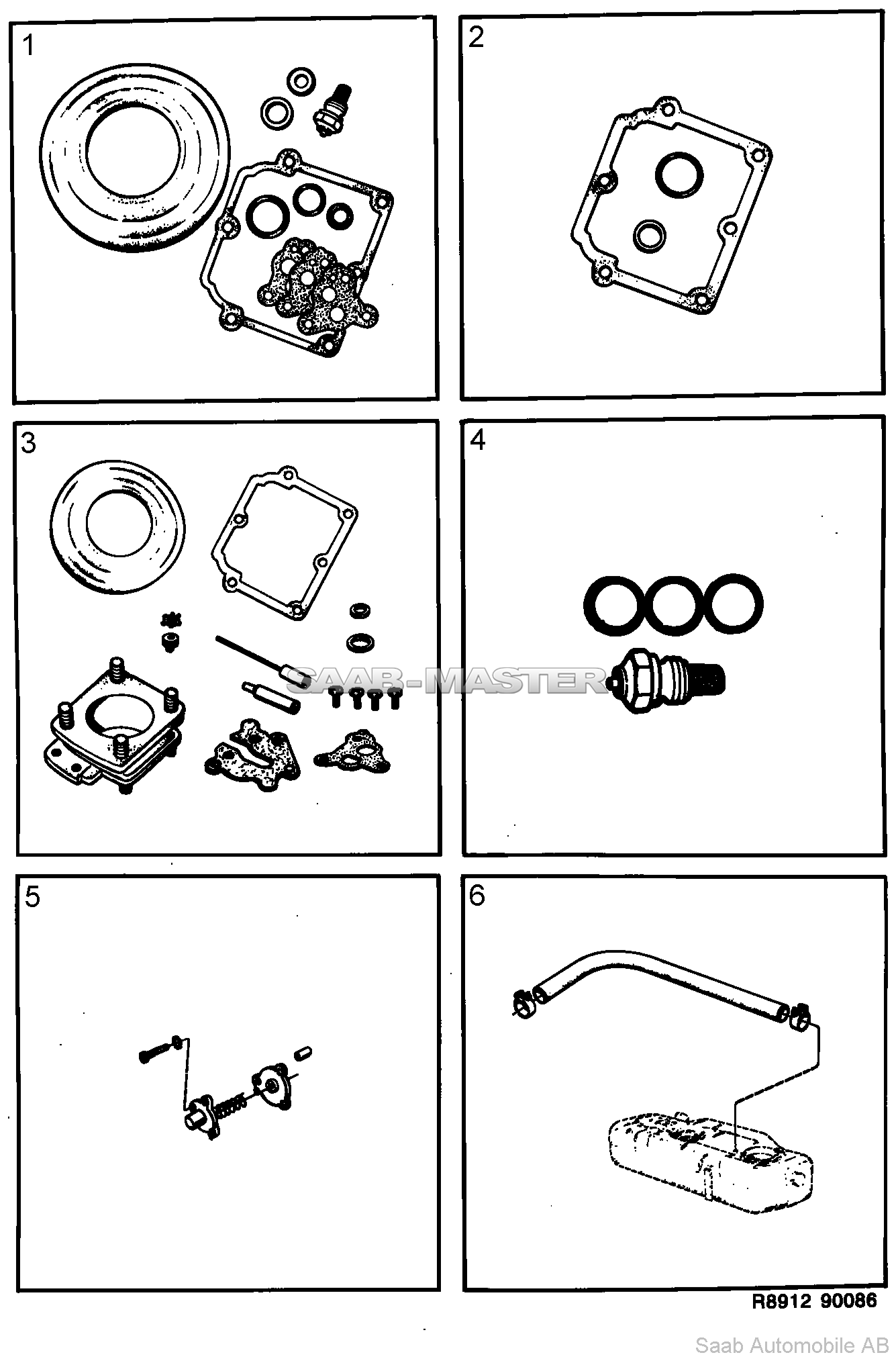 1

2

3

4

SAAB-MASTER

5

6

R8912 90086

Saab Automobile AB