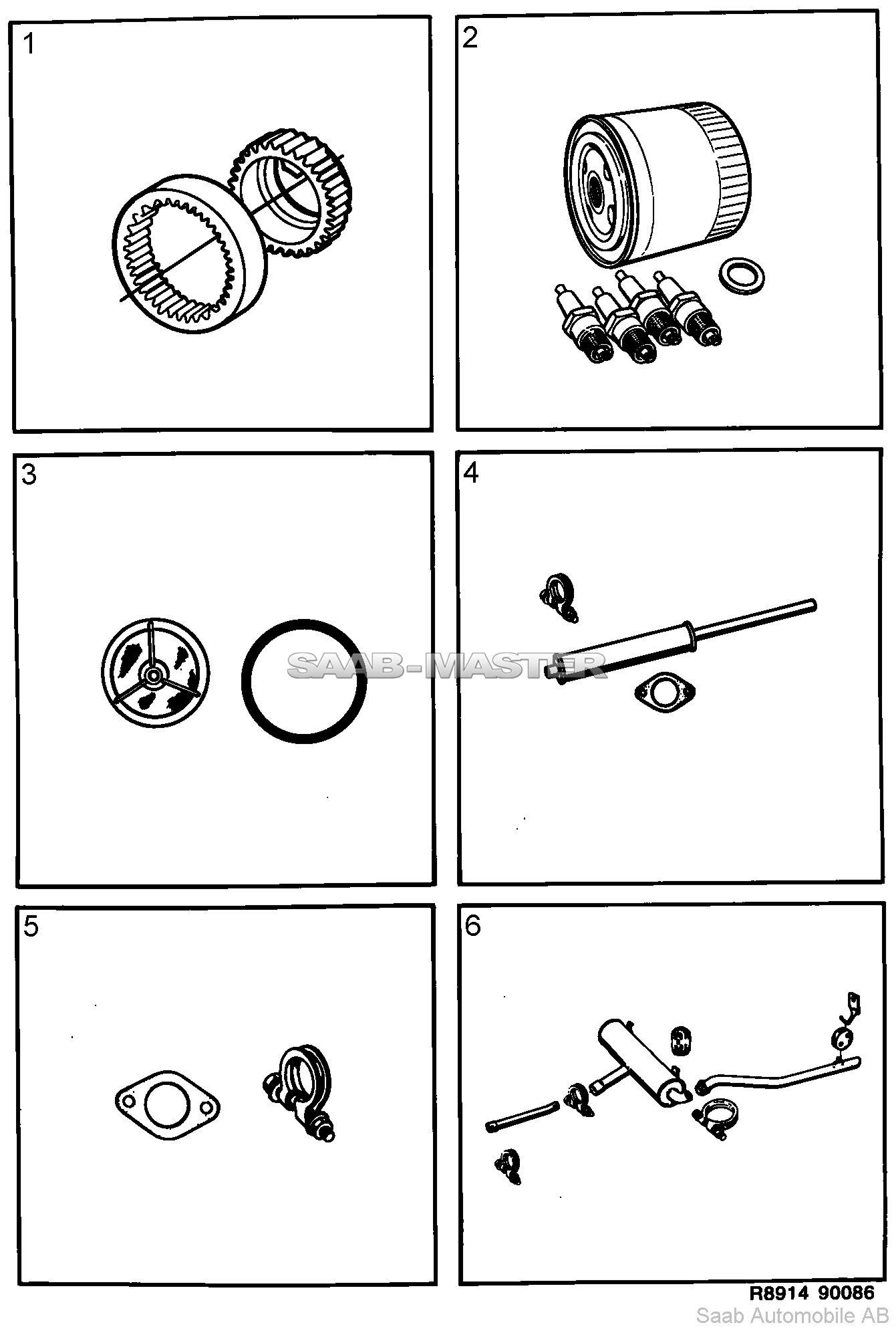 1

2

3

4

SAAB-MASTER

5

6

R8914 90086

Saab Automobile AB